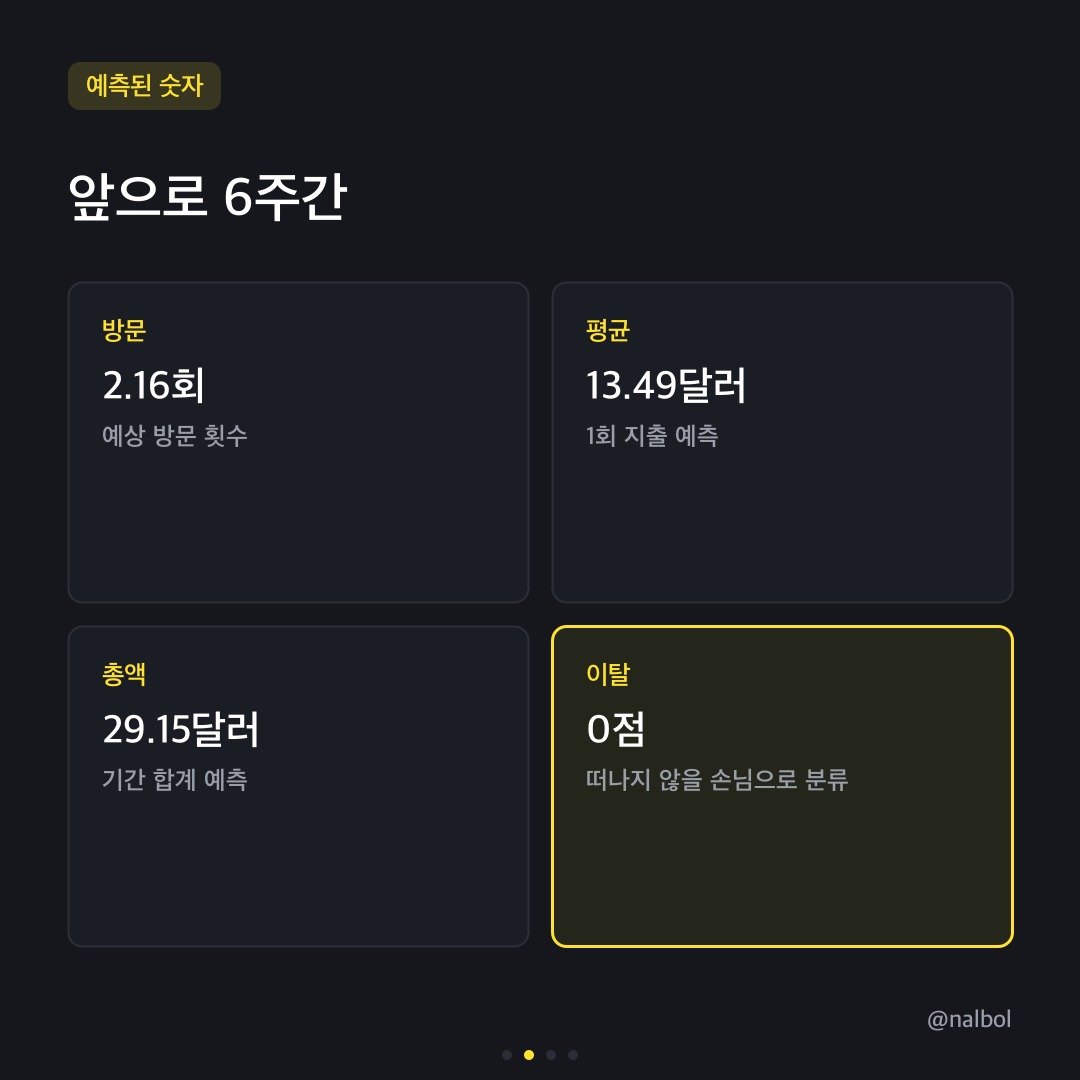 예측된 숫자

앞으로 6주간

방문
2.16회
예상 방문 횟수

평균
13.49달러
1회 지출 예측

총액
29.15달러
기간 합계 예측

이탈
0점
떠나지 않을 손님으로 분류

@nalbol